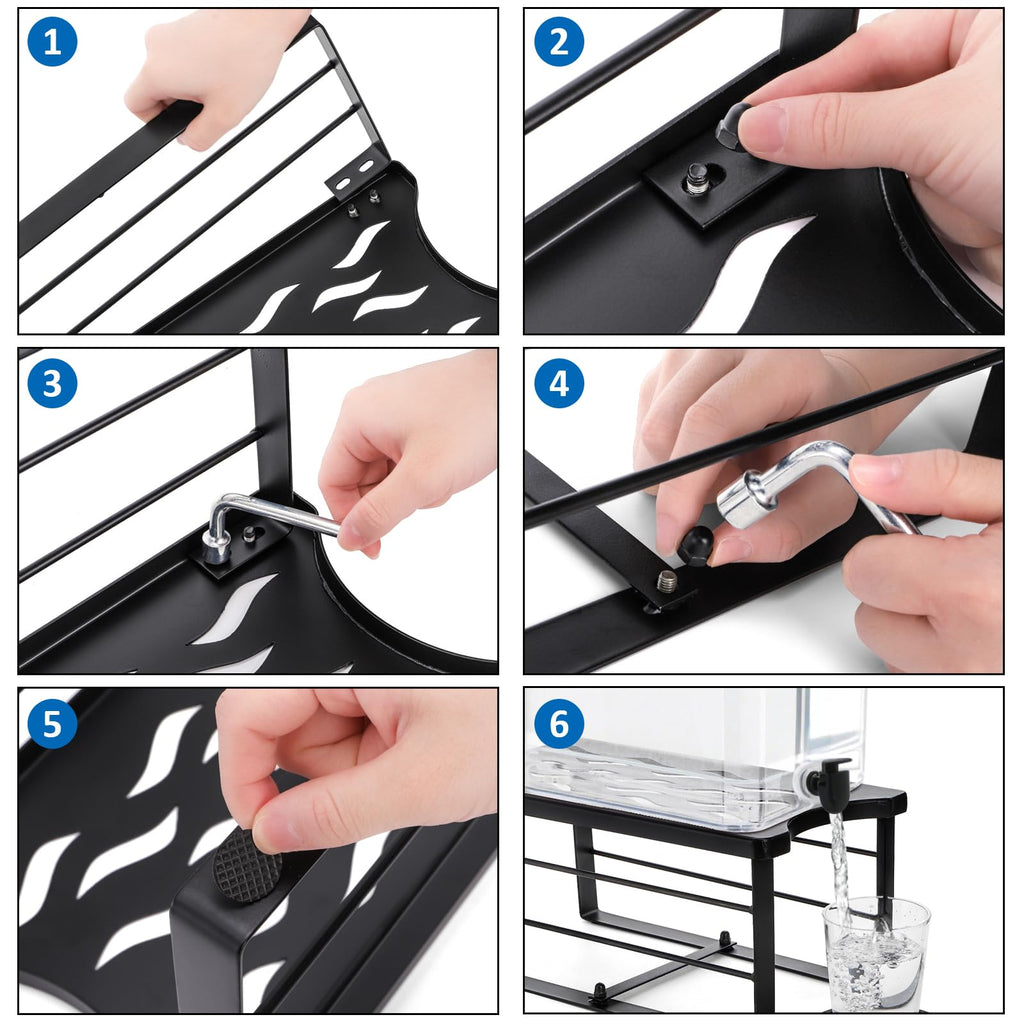 1

2

3

4

5

6