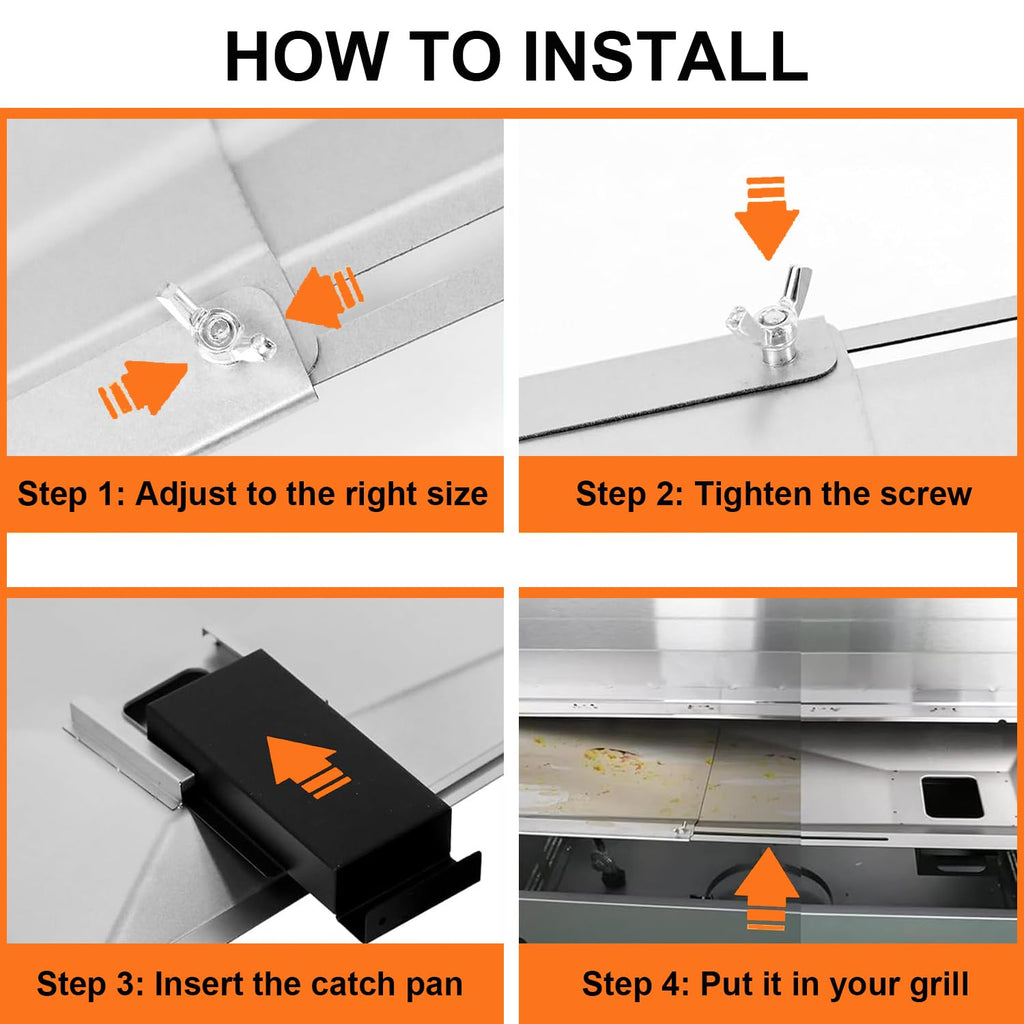 HOW TO INSTALL

Step 1: Adjust to the right size

Step 2: Tighten the screw

Step 3: Insert the catch pan

Step 4: Put it in your grill