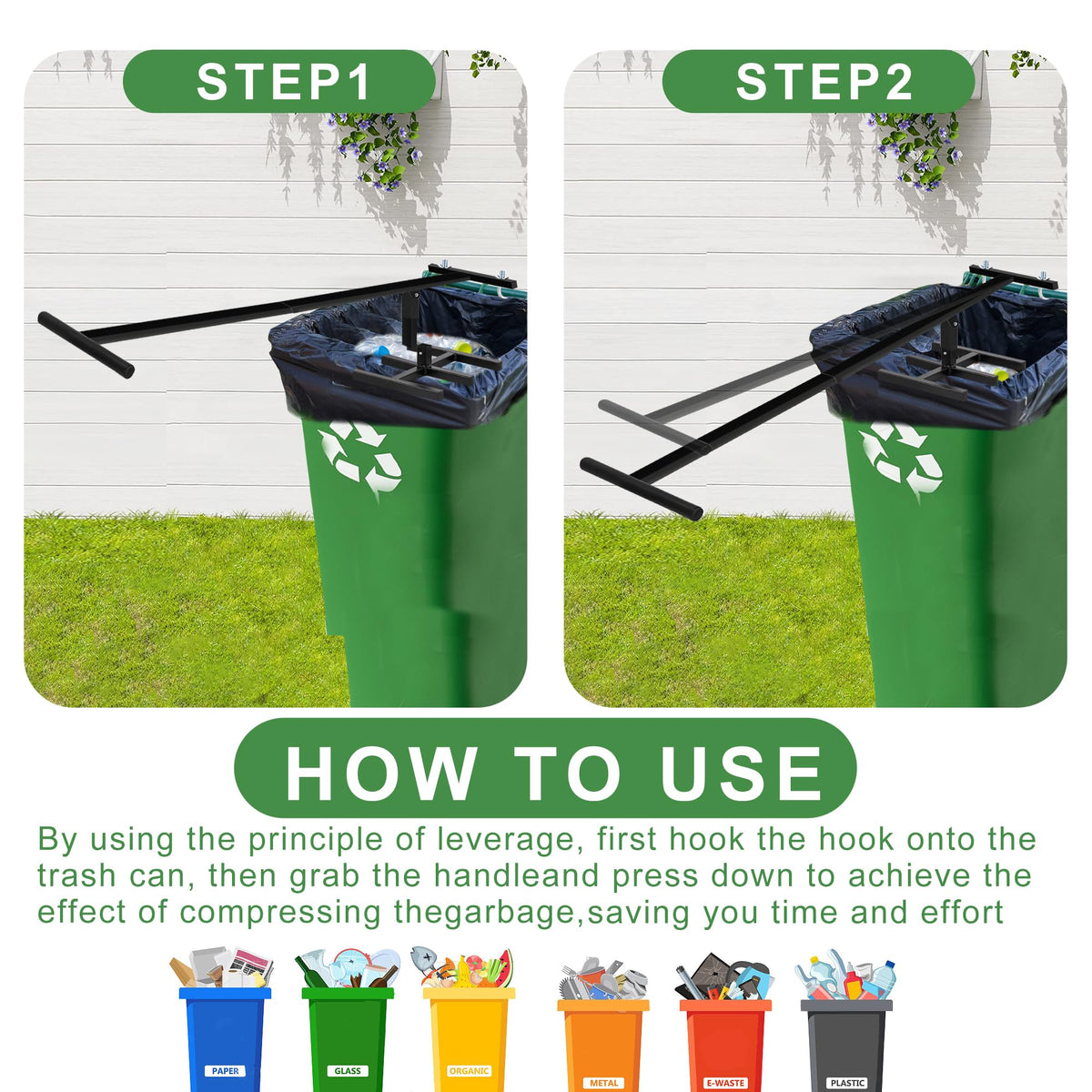 STEP1

STEP2

HOW TO USE

By using the principle of leverage, first hook the hook onto the trash can, then grab the handleand press down to achieve the effect of compressing thegarbage,saving you time and effort

PAPER

GLASS

ORGANIC

METAL

E-WASTE

PLASTIC